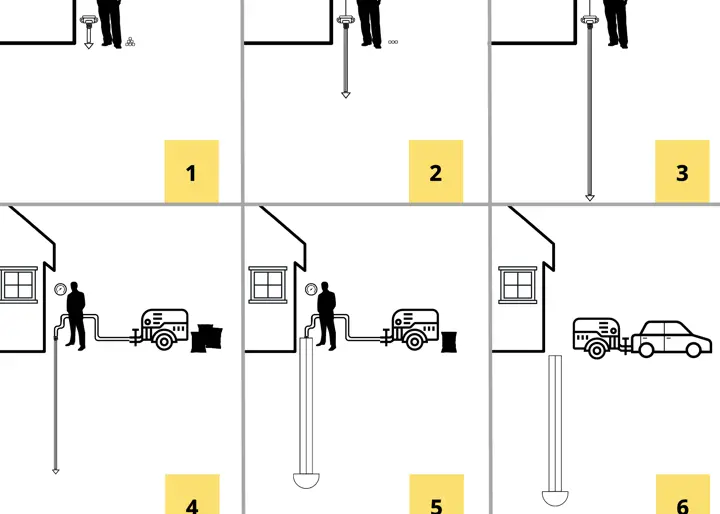 1

2

3

4

5

6